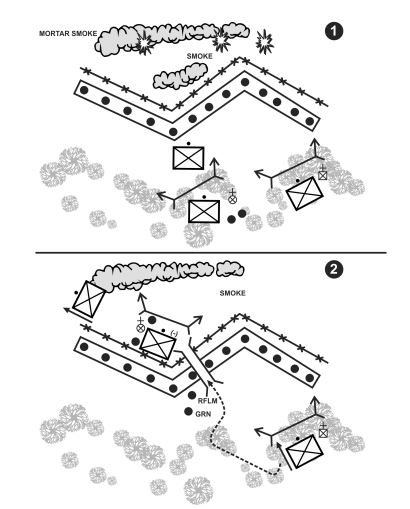 MORTAR SMOKE

1

SMOKE

2

SMOKE

(-)

RFLM

GRN